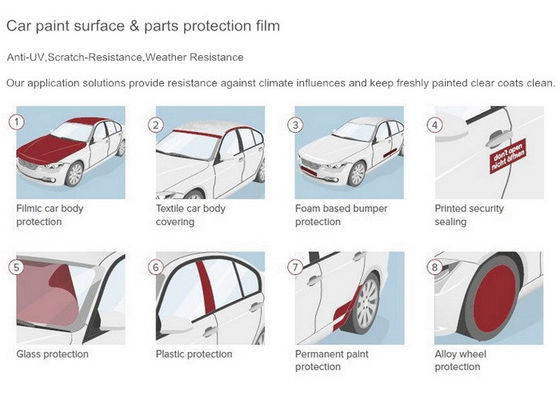 Car paint surface & parts protection film

Anti-UV,Scratch-Resistance,Weather Resistance

Our application solutions provide resistance against climate influences and keep freshly painted clear coats clean.

1
Filmic car body protection

2
Textile car body covering

3
Foam based bumper protection

4
don't open nicht öffnen
Printed security sealing

5
Glass protection

6
Plastic protection

7
Permanent paint protection

8
Alloy wheel protection